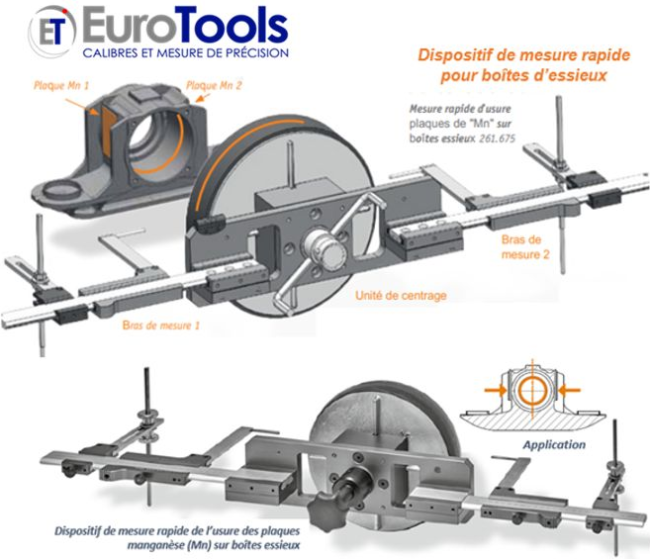 ET EuroTools
CALIBRES ET MESURE DE PRÉCISION

Dispositif de mesure rapide pour boîtes d'essieux

Plaque Mn 1
Plaque Mn 2

Mesure rapide d'usure plaques de "Mn" sur boîtes essieux 261.675

Bras de mesure 2

Unité de centrage

Bras de mesure 1

Application

Dispositif de mesure rapide de l'usure des plaques manganèse (Mn) sur boîtes essieux