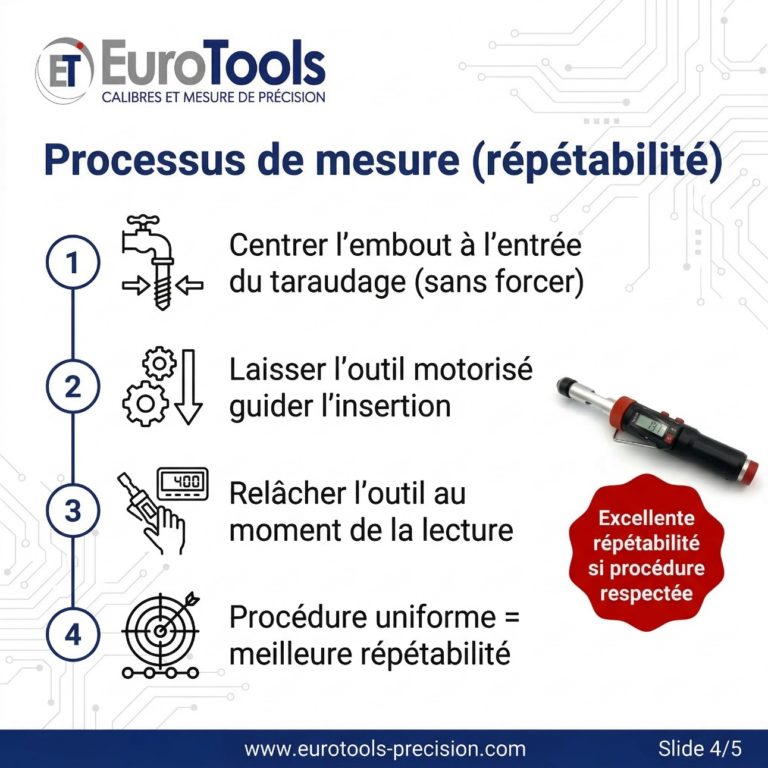 ET EuroTools
CALIBRES ET MESURE DE PRÉCISION

Processus de mesure (répétabilité)

1 Centrer l'embout à l'entrée du taraudage (sans forcer)

2 Laisser l'outil motorisé guider l'insertion

3 400 Relâcher l'outil au moment de la lecture

4 Procédure uniforme = meilleure répétabilité

Excellente répétabilité si procédure respectée

www.eurotools-precision.com Slide 4/5